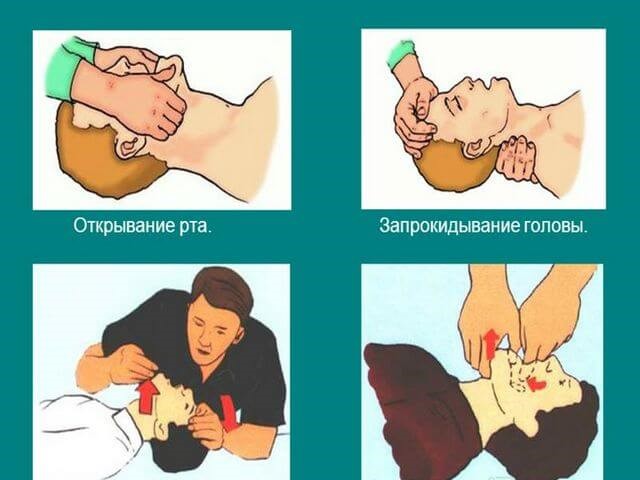 Открывание рта.

Запрокидывание головы.